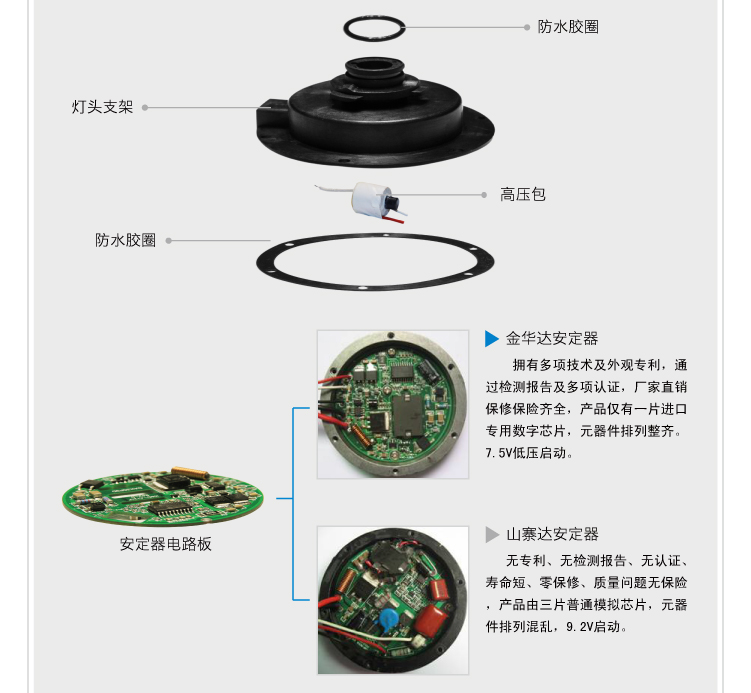 防水胶圈

灯头支架

高压包

防水胶圈

安定器电路板

金华达安定器

拥有多项技术及外观专利，通过检测报告及多项认证，厂家直销保修保险齐全，产品仅有一片进口专用数字芯片，元器件排列整齐。7.5V低压启动。

山寨达安定器

无专利、无检测报告、无认证、寿命短、零保修、质量问题无保险，产品由三片普通模拟芯片，元器件排列混乱，9.2V启动。