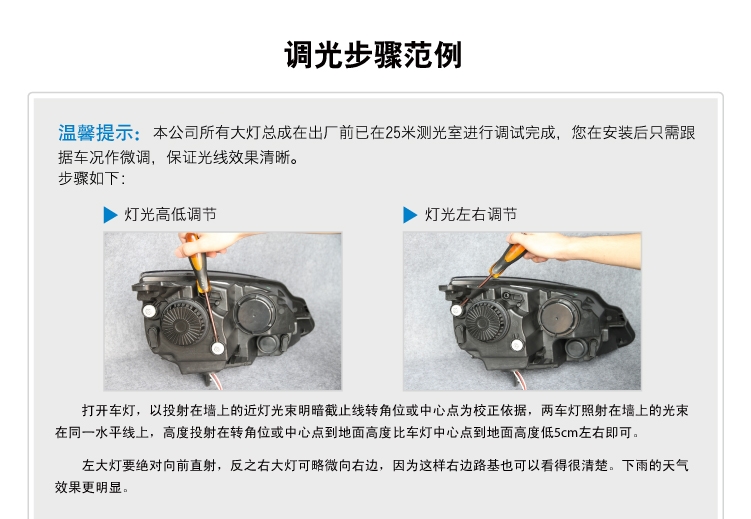 调光步骤范例

温馨提示：本公司所有大灯总成在出厂前已在25米测光室进行调试完成，您在安装后只需跟据车况作微调，保证光线效果清晰。
步骤如下：

灯光高低调节

灯光左右调节

打开车灯，以投射在墙上的近灯光束明暗截止线转角位或中心点为校正依据，两车灯照射在墙上的光束在同一水平线上，高度投射在转角位或中心点到地面高度比车灯中心点到地面高度低5cm左右即可。

左大灯要绝对向前直射，反之右大灯可略微向右边，因为这样右边路基也可以看得很清楚。下雨的天气效果更明显。