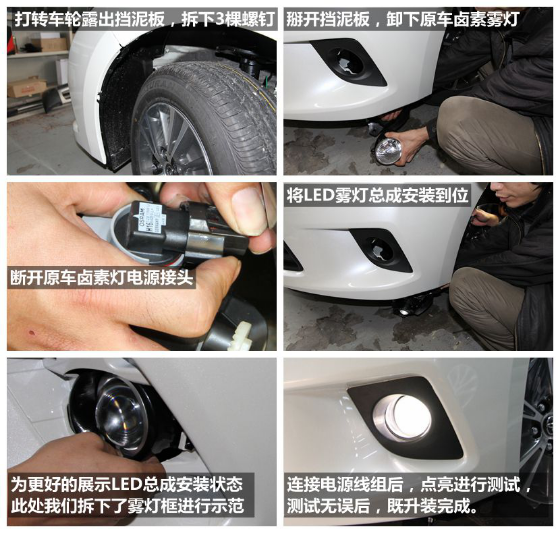 打转车轮露出挡泥板，拆下3棵螺钉

掰开挡泥板，卸下原车卤素雾灯

OSRAM H16

断开原车卤素灯电源接头

将LED雾灯总成安装到位

为更好的展示LED总成安装状态
此处我们拆下了雾灯框进行示范

连接电源线组后，点亮进行测试，
测试无误后，既升装完成。